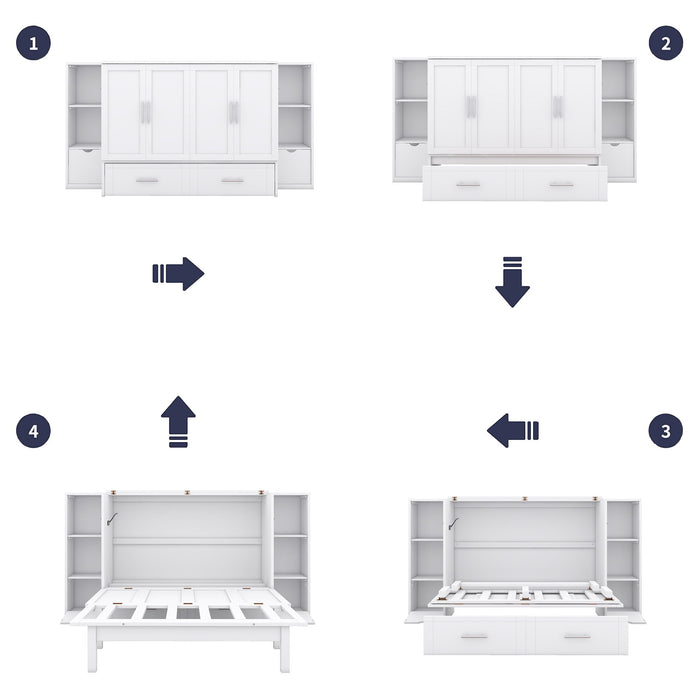 1

2

4

3