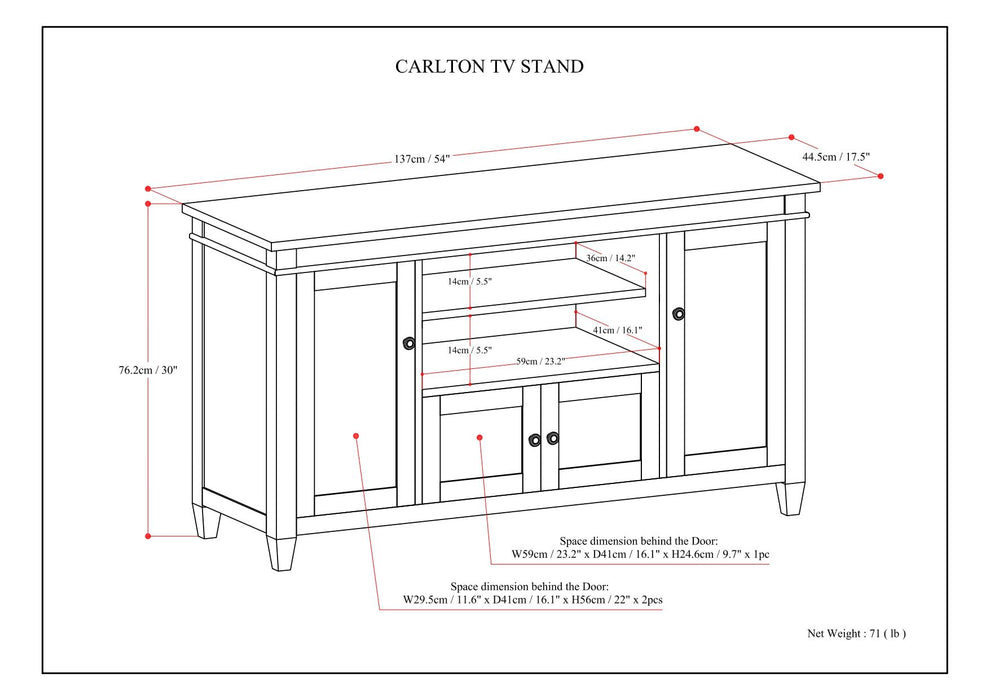 CARLTON TV STAND

137cm / 54"

44.5cm / 17.5"

76.2cm / 30"

36cm / 14.2"

14cm / 5.5"

41cm / 16.1"

14cm / 5.5"

59cm / 23.2"

Space dimension behind the Door:
W59cm / 23.2" x D41cm / 16.1" x H24.6cm / 9.7" x 1pc

Space dimension behind the Door:
W29.5cm / 11.6" x D41cm / 16.1" x H56cm / 22" x 2pcs

Net Weight : 71 ( lb )